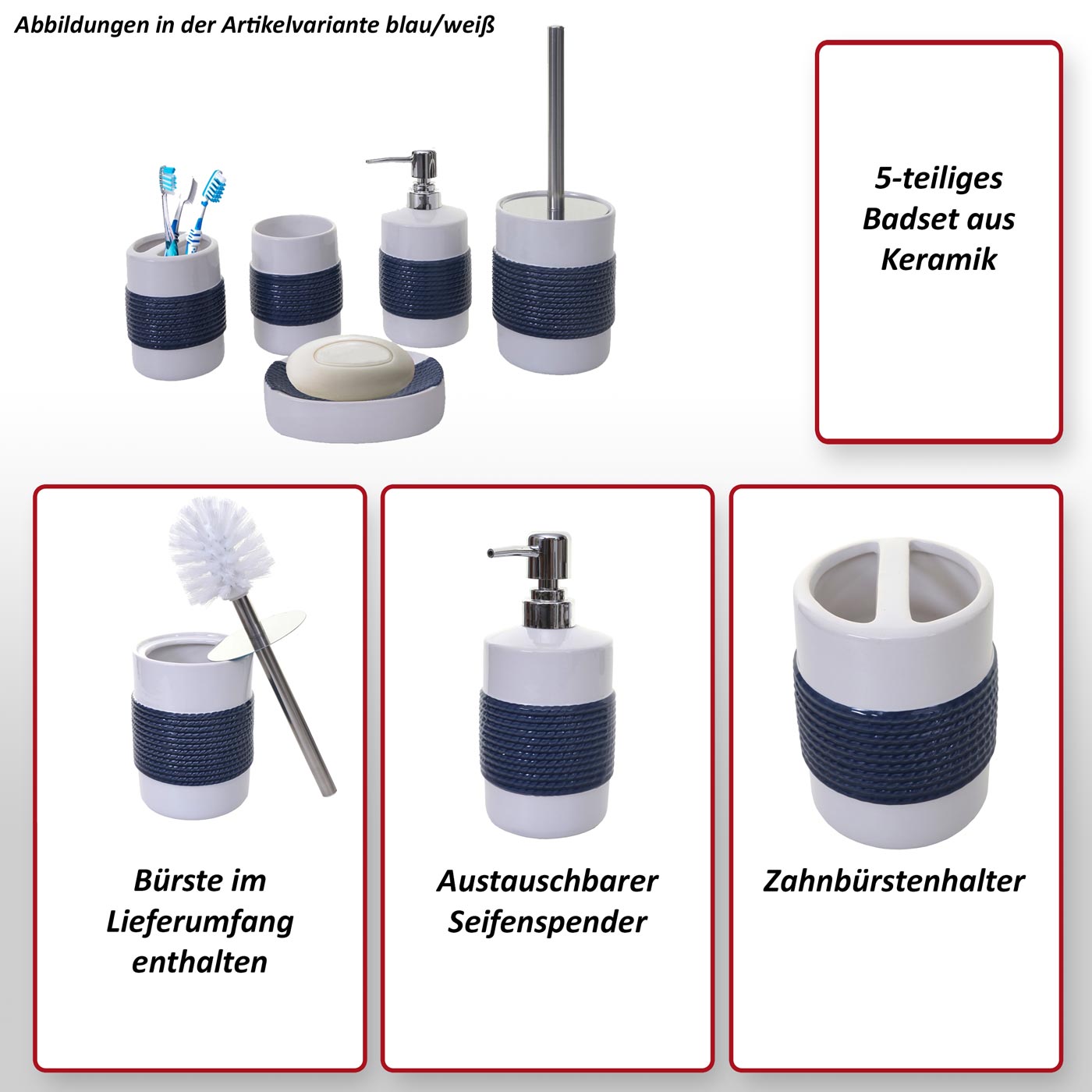 Abbildungen in der Artikelvariante blau/weiß

5-teiliges Badset aus Keramik

Bürste im Lieferumfang enthalten

Austauschbarer Seifenspender

Zahnbürstenhalter