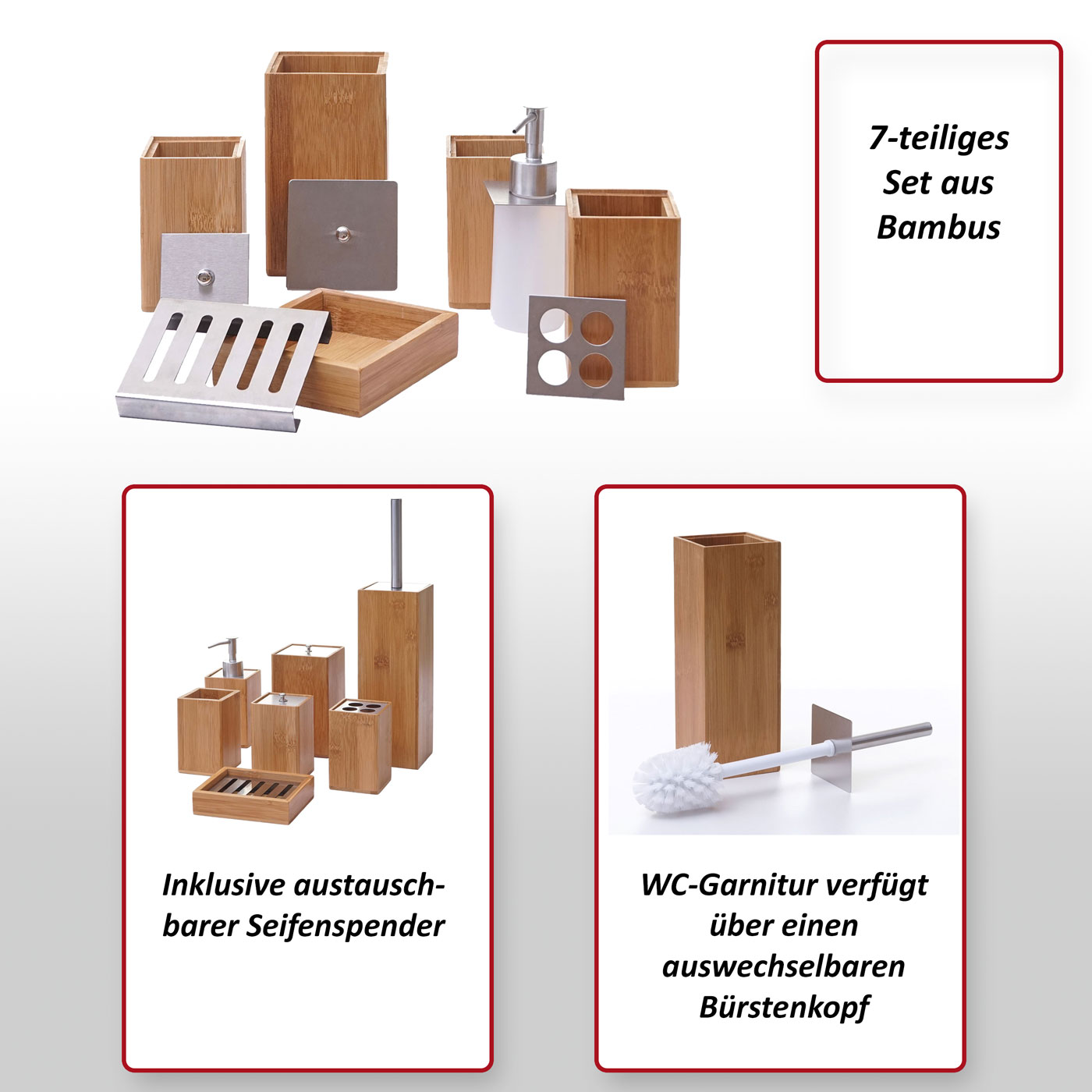 7-teiliges Set aus Bambus

Inklusive austauschbarer Seifenspender

WC-Garnitur verfügt über einen auswechselbaren Bürstenkopf