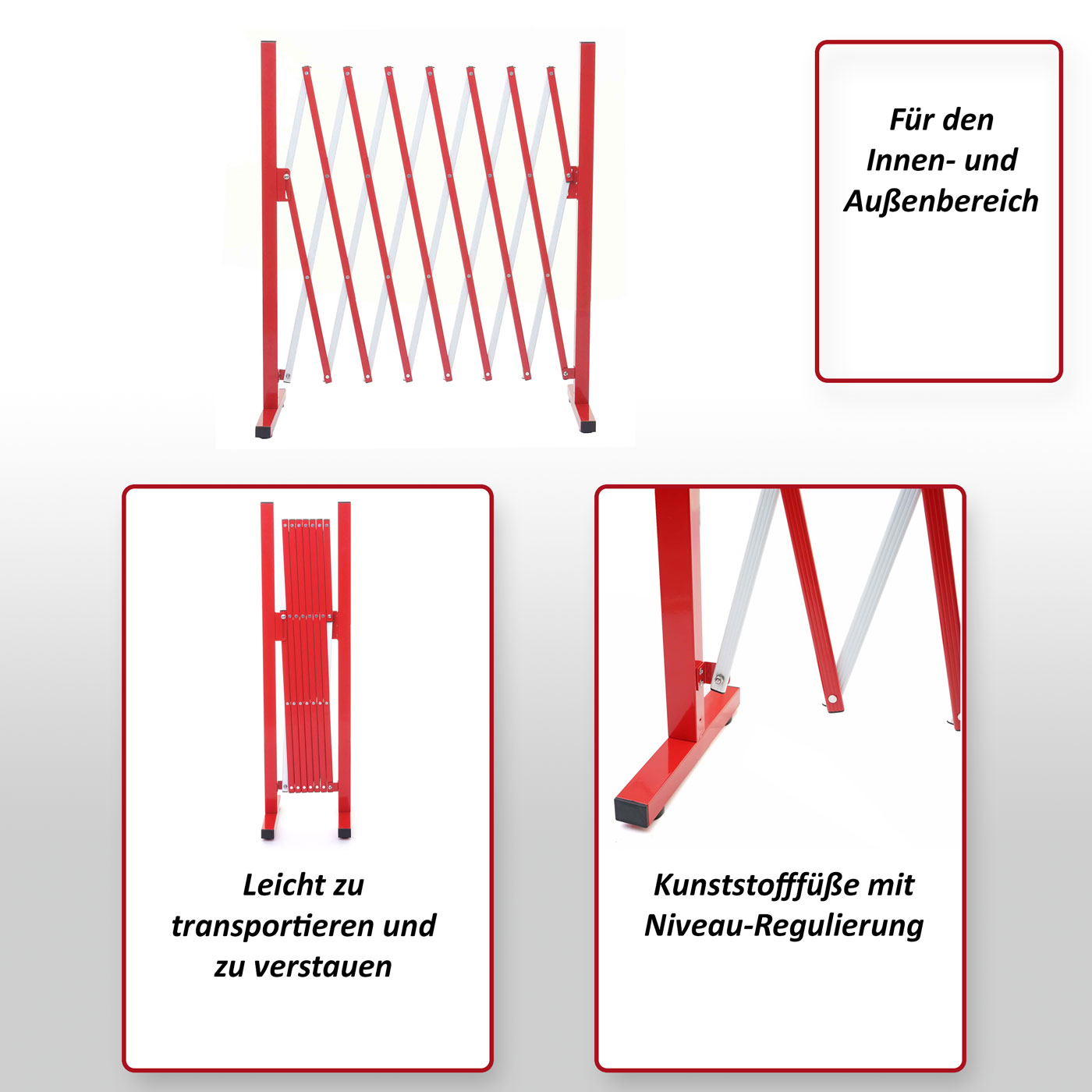 Für den Innen- und Außenbereich

Leicht zu transportieren und zu verstauen

Kunststofffüße mit Niveau-Regulierung