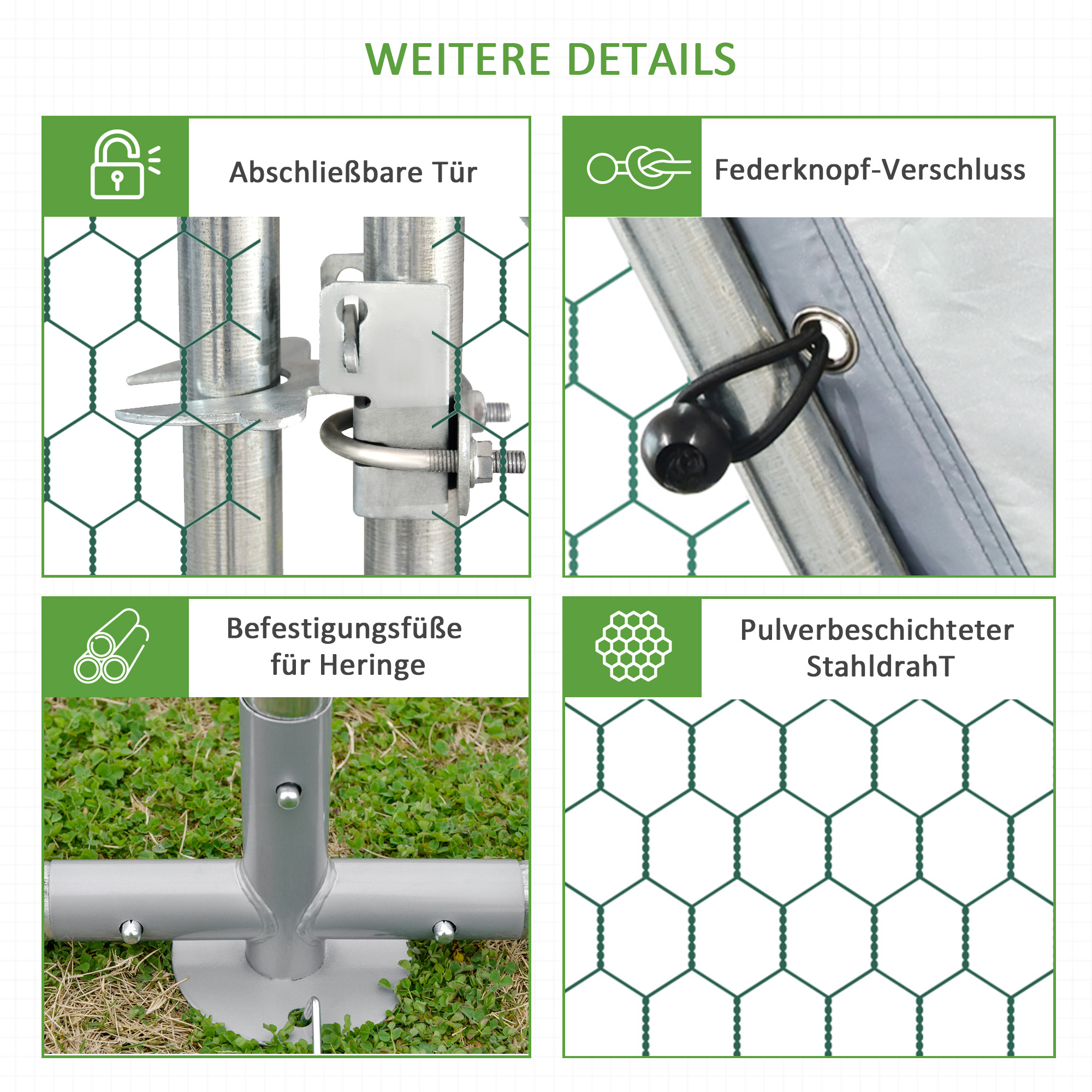 WEITERE DETAILS

Abschließbare Tür

Federknopf-Verschluss

Befestigungsfüße für Heringe

Pulverbeschichteter StahldrahT