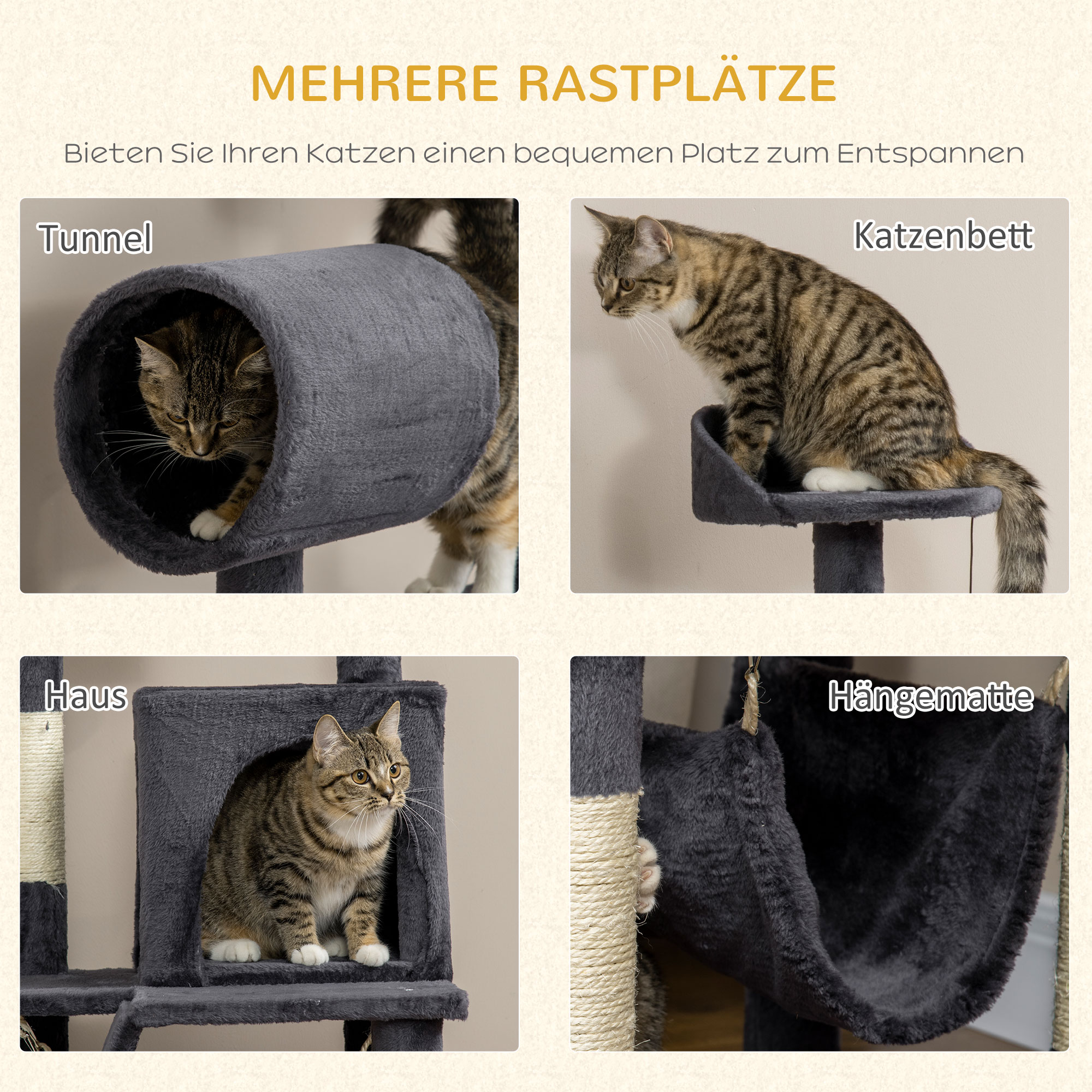 MEHRERE RASTPLÄTZE

Bieten Sie Ihren Katzen einen bequemen Platz zum Entspannen

Tunnel

Katzenbett

Haus

Hängematte