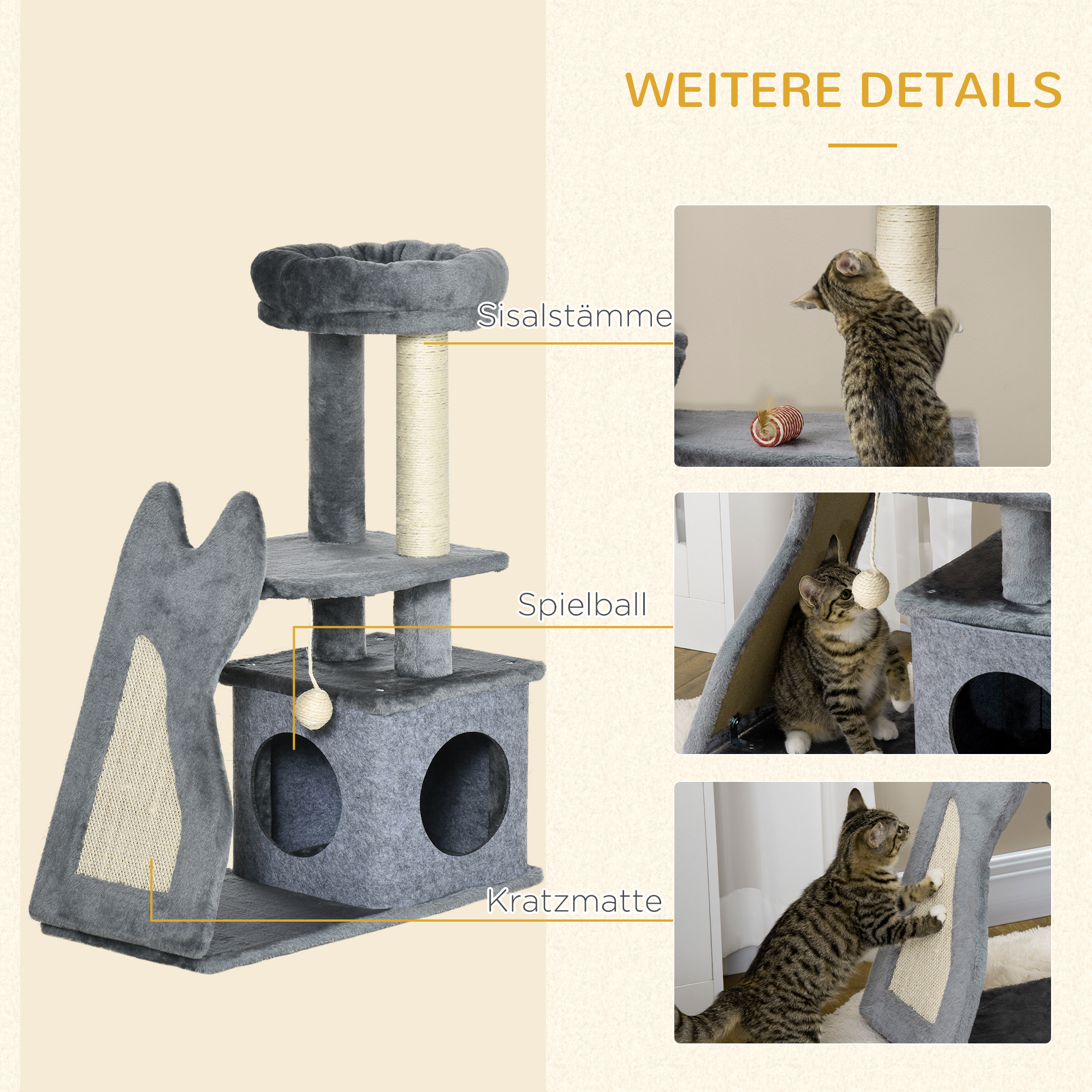 WEITERE DETAILS

Sisalstämme

Spielball

Kratzmatte