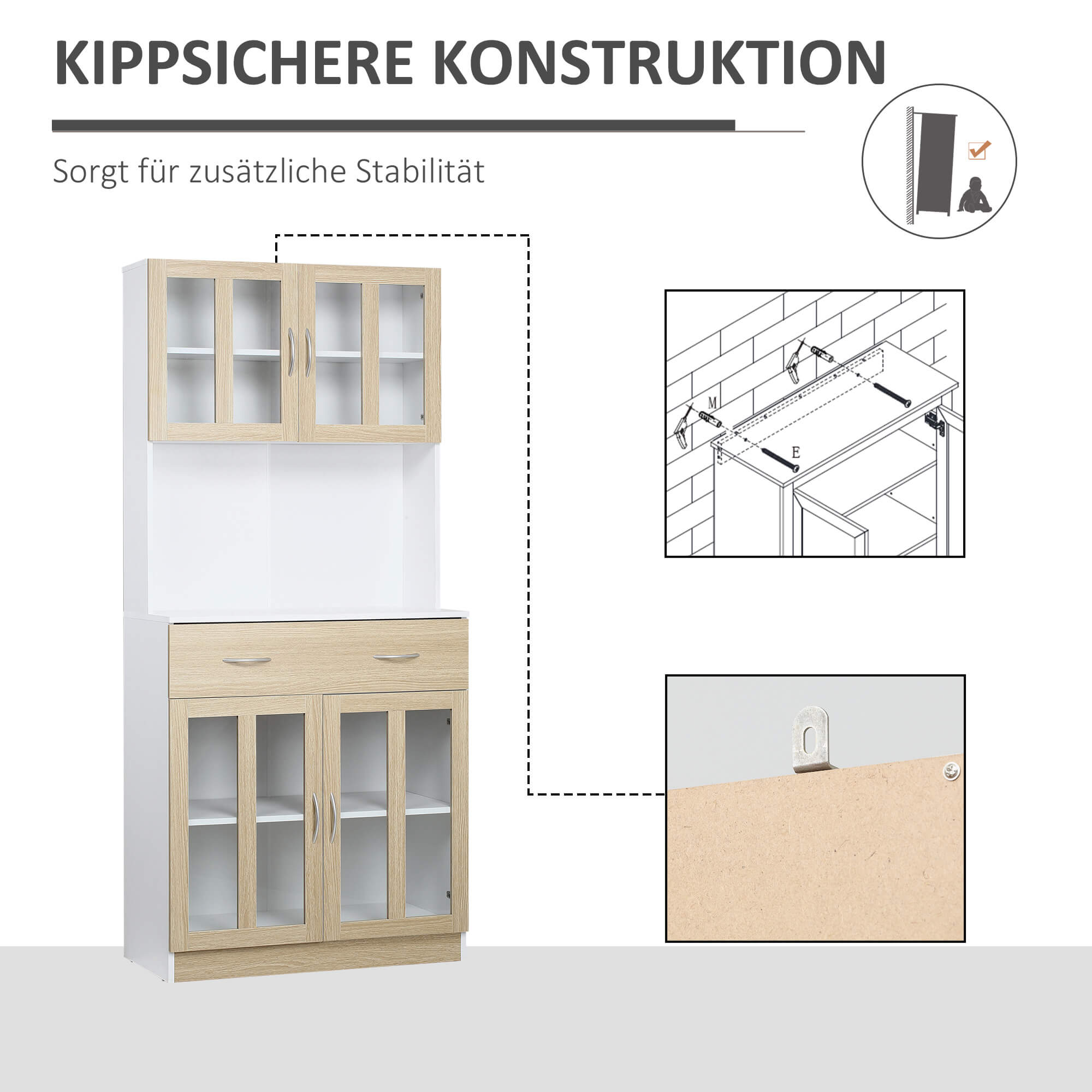 KIPPSICHERE KONSTRUKTION

Sorgt für zusätzliche Stabilität

M

E