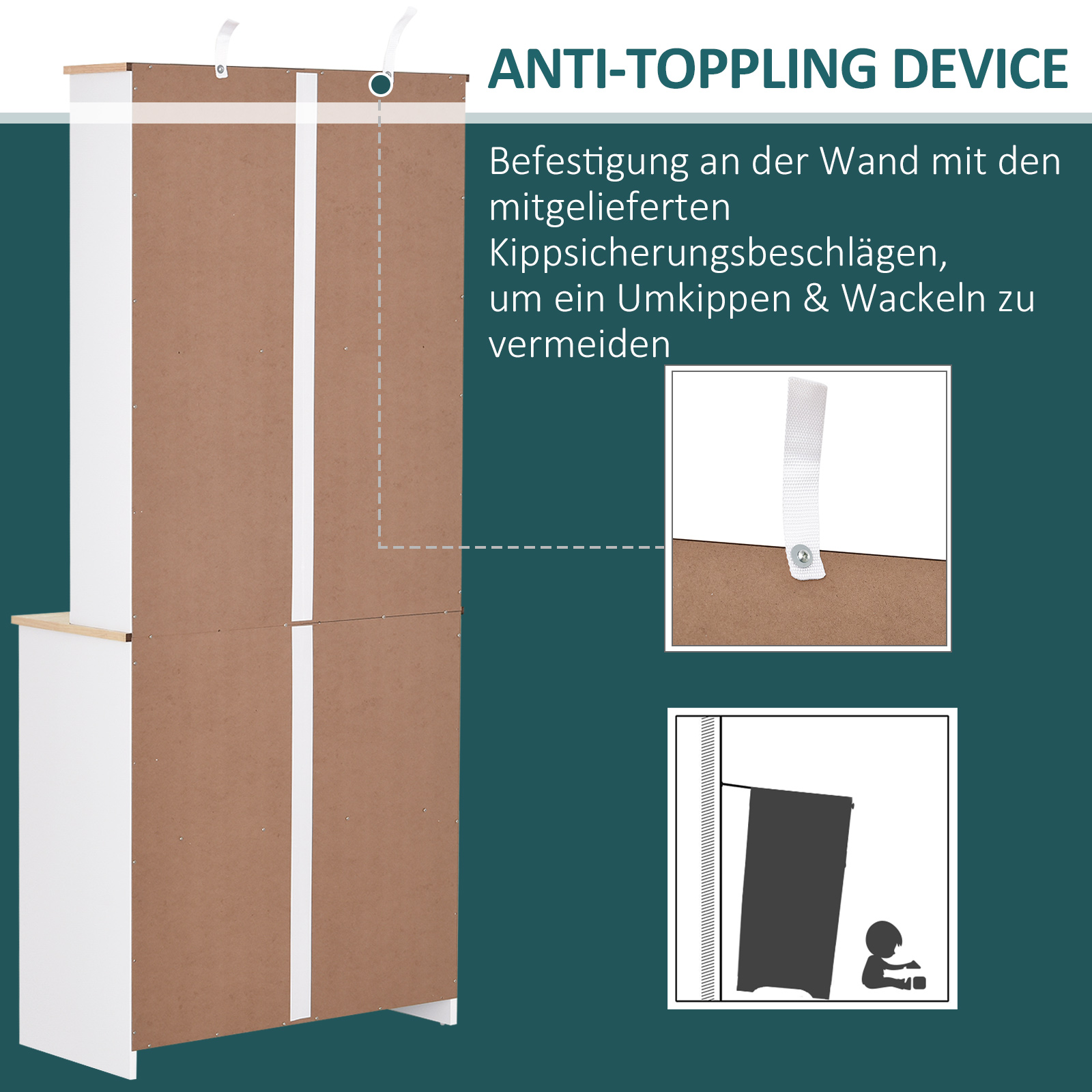 ANTI-TOPPLING DEVICE

Befestigung an der Wand mit den mitgelieferten Kippsicherungsbeschlägen, um ein Umkippen & Wackeln zu vermeiden