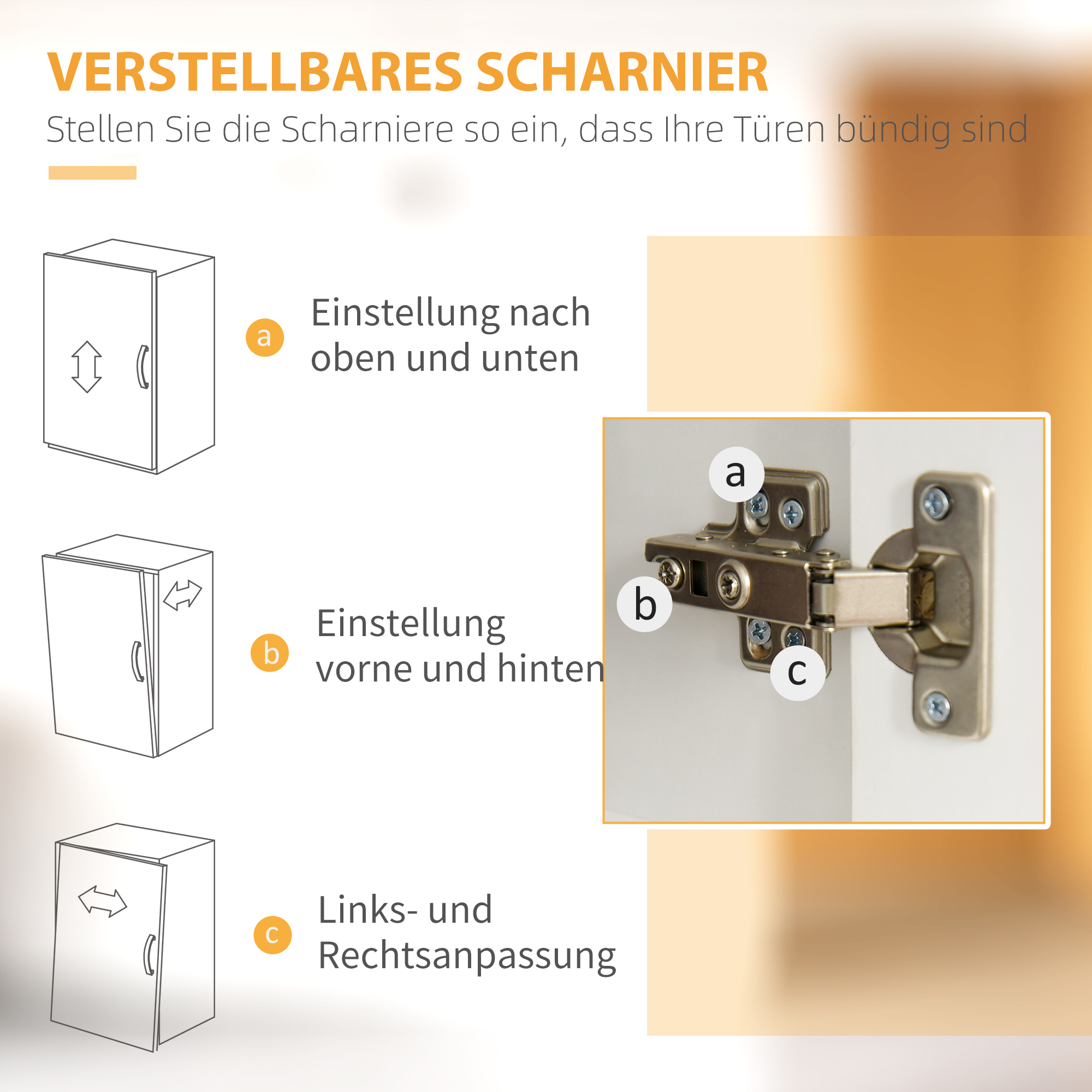 VERSTELLBARES SCHARNIER
Stellen Sie die Scharniere so ein, dass Ihre Türen bündig sind

a Einstellung nach oben und unten

b Einstellung vorne und hinten

c Links- und Rechtsanpassung

a

b

c