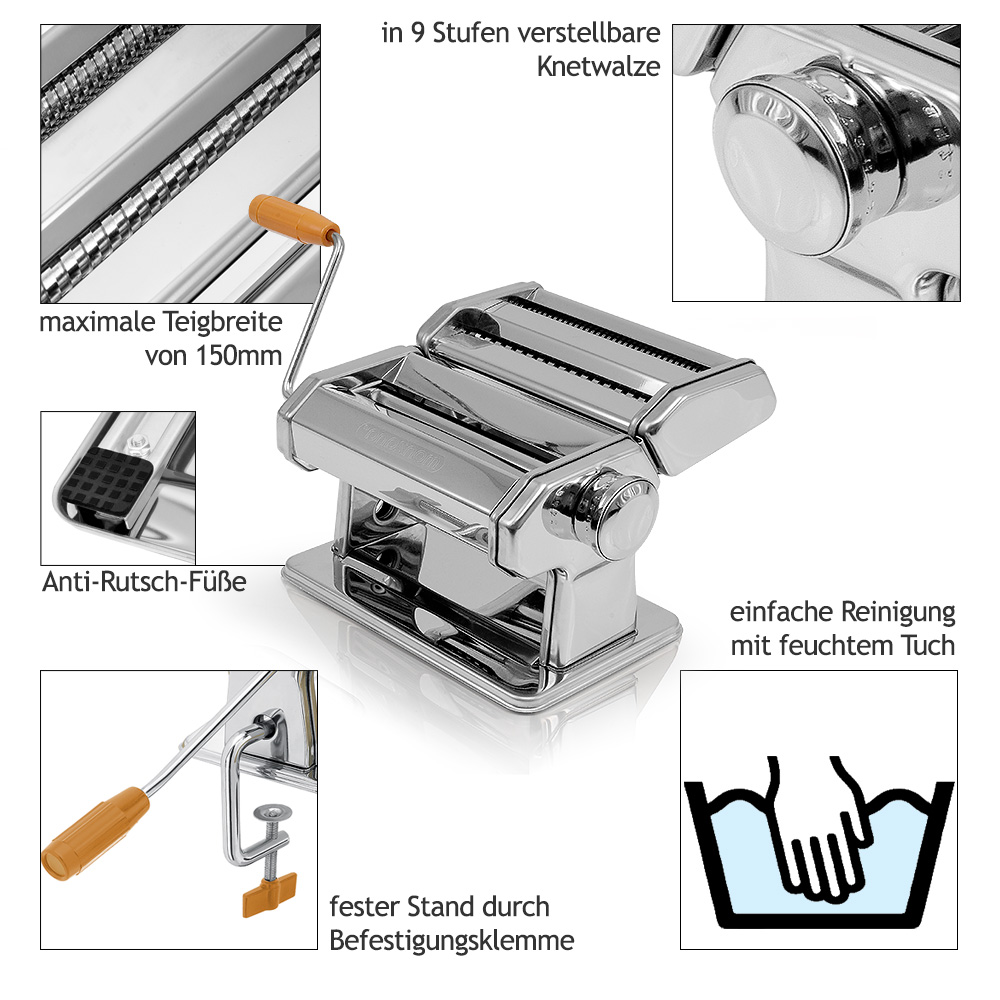 in 9 Stufen verstellbare Knetwalze

maximale Teigbreite von 150mm

Anti-Rutsch-Füße

einfache Reinigung mit feuchtem Tuch

fester Stand durch Befestigungsklemme