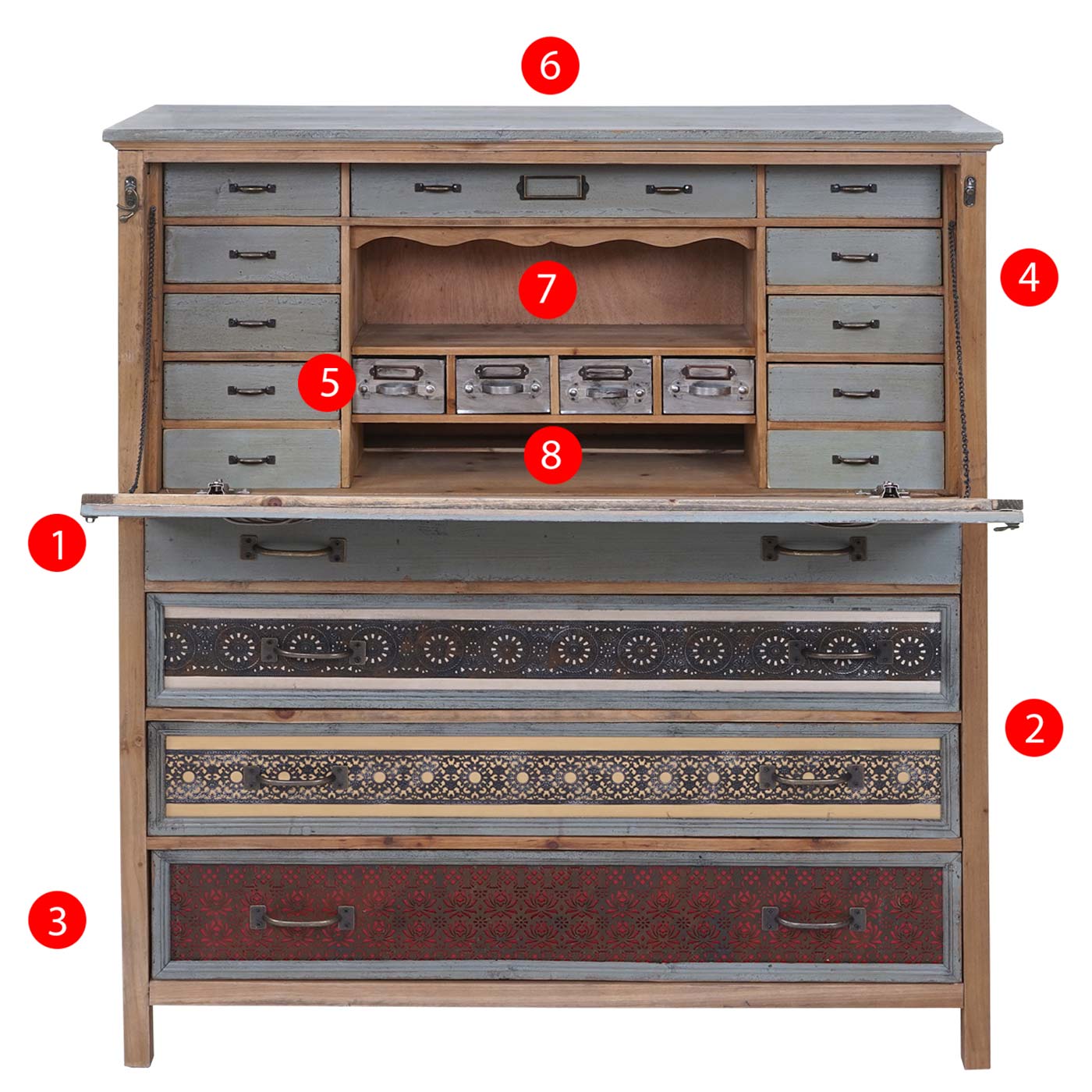 6
4
7
5
8
1
2
3