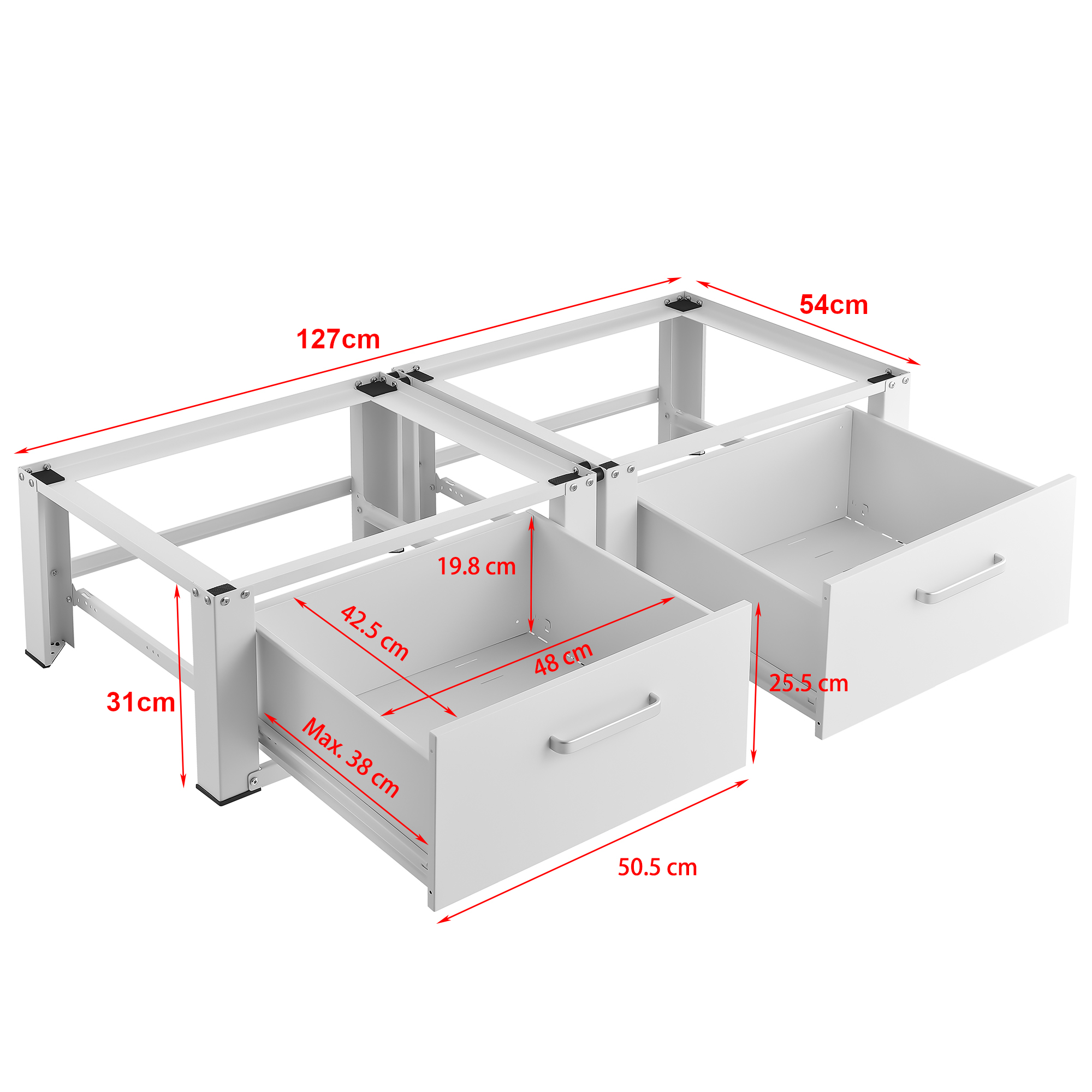 127cm

54cm

19.8 cm

42.5 cm

48 cm

31cm

25.5 cm

Max. 38 cm

50.5 cm