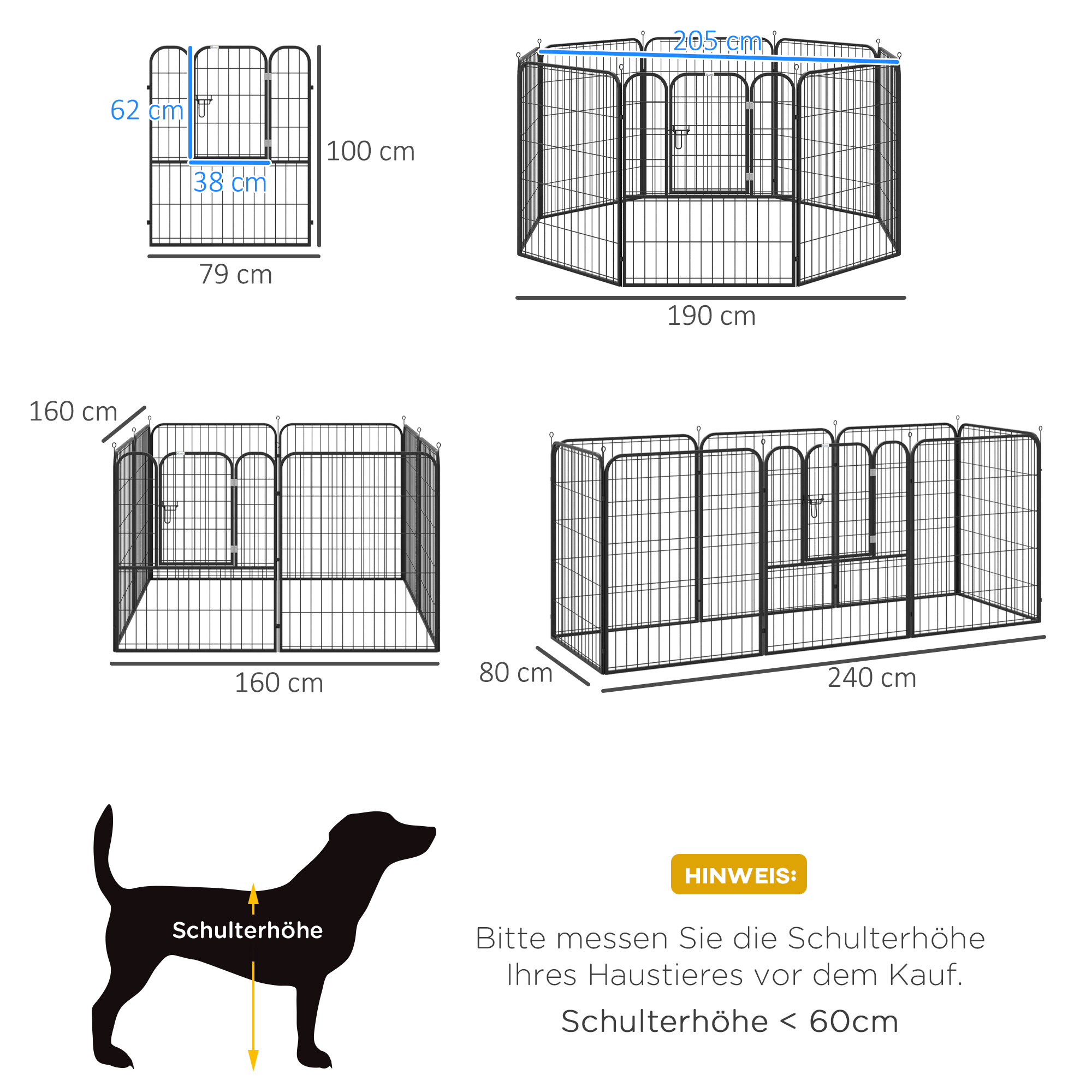 62 cm

38 cm

100 cm

79 cm

205 cm

190 cm

160 cm

160 cm

80 cm

240 cm

Schulterhöhe

HINWEIS:

Bitte messen Sie die Schulterhöhe Ihres Haustieres vor dem Kauf.

Schulterhöhe < 60cm