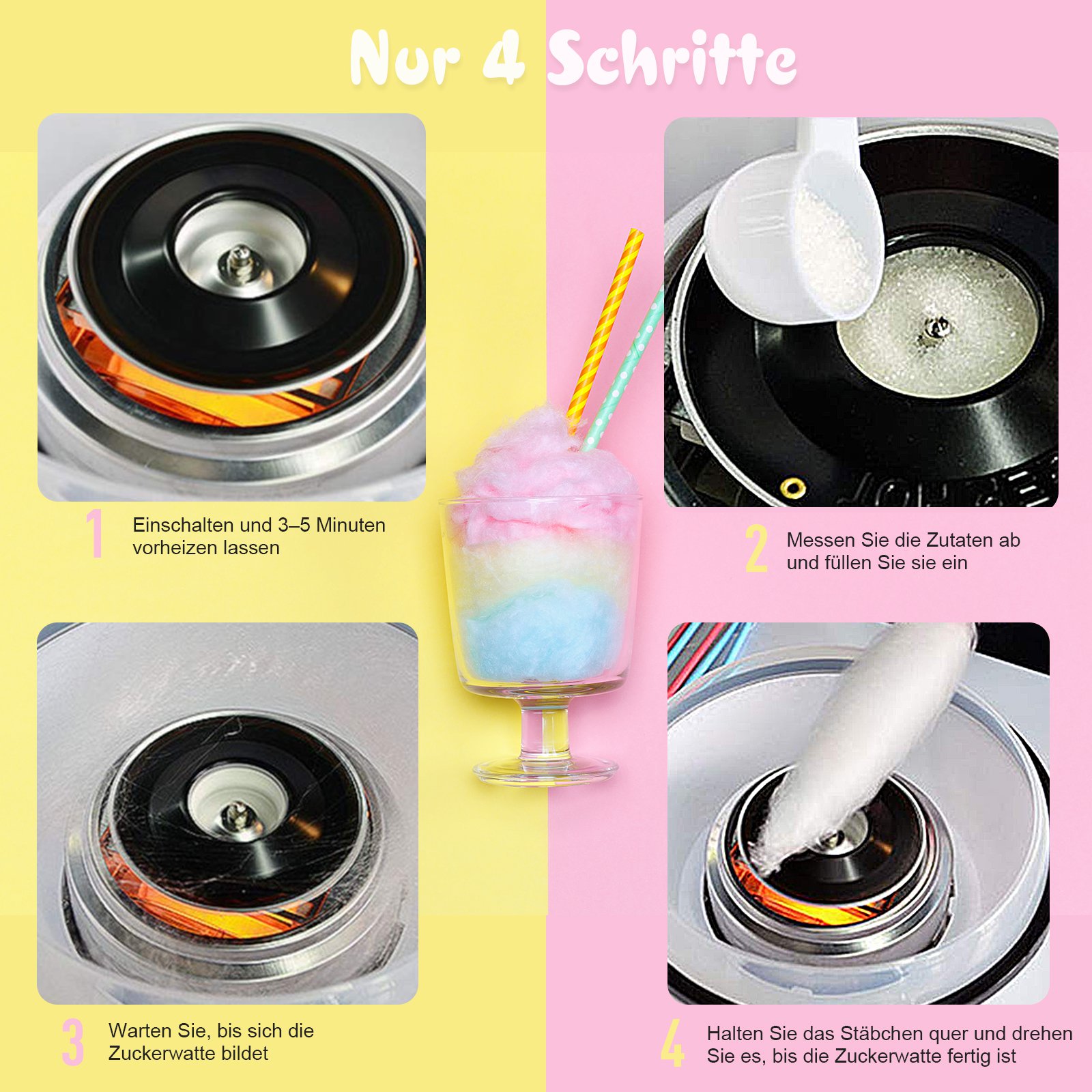 Nur 4 Schritte

1 Einschalten und 3–5 Minuten vorheizen lassen

2 Messen Sie die Zutaten ab und füllen Sie sie ein

3 Warten Sie, bis sich die Zuckerwatte bildet

4 Halten Sie das Stäbchen quer und drehen Sie es, bis die Zuckerwatte fertig ist