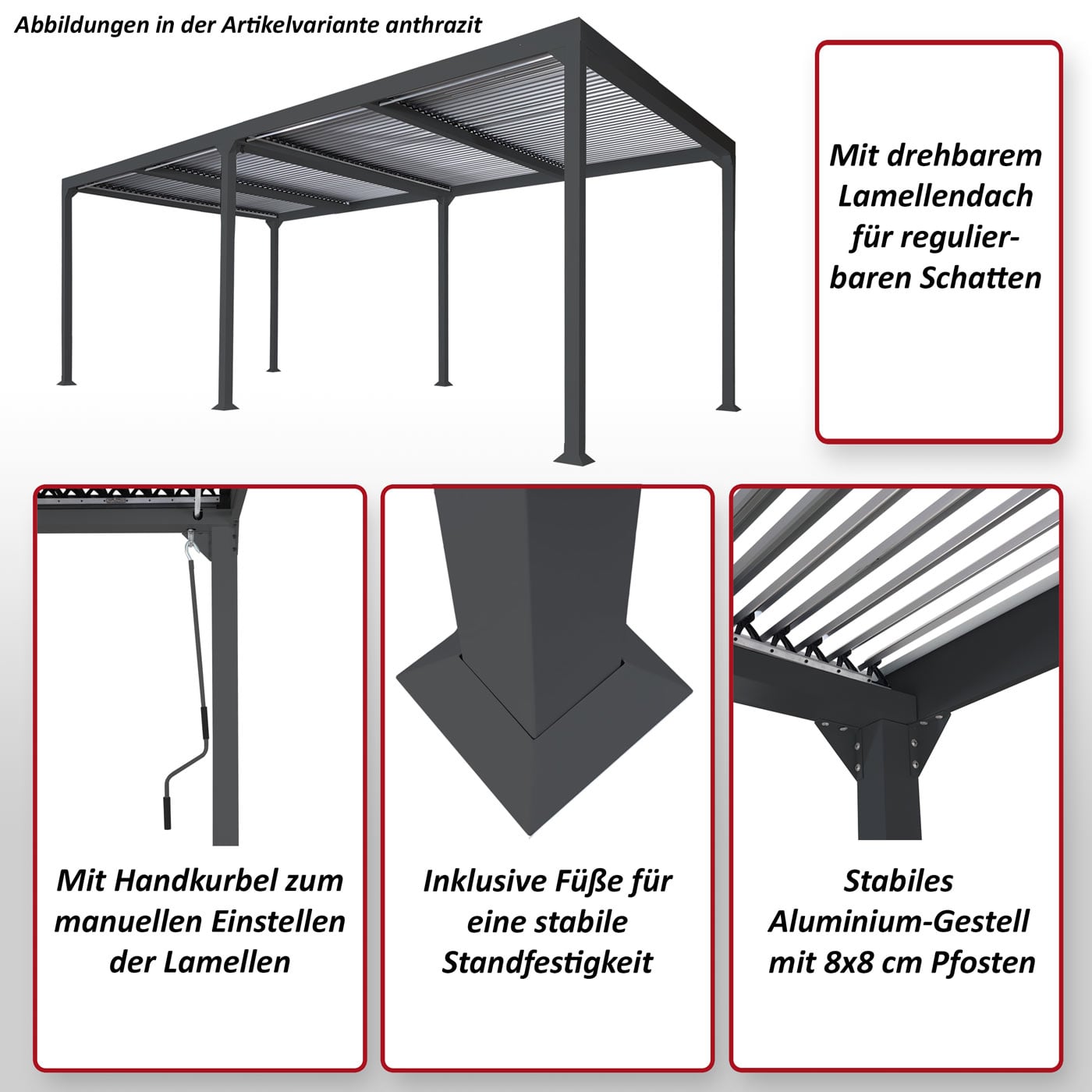 Abbildungen in der Artikelvariante anthrazit

Mit drehbarem Lamellendach für regulierbaren Schatten

Mit Handkurbel zum manuellen Einstellen der Lamellen

Inklusive Füße für eine stabile Standfestigkeit

Stabiles Aluminium-Gestell mit 8x8 cm Pfosten