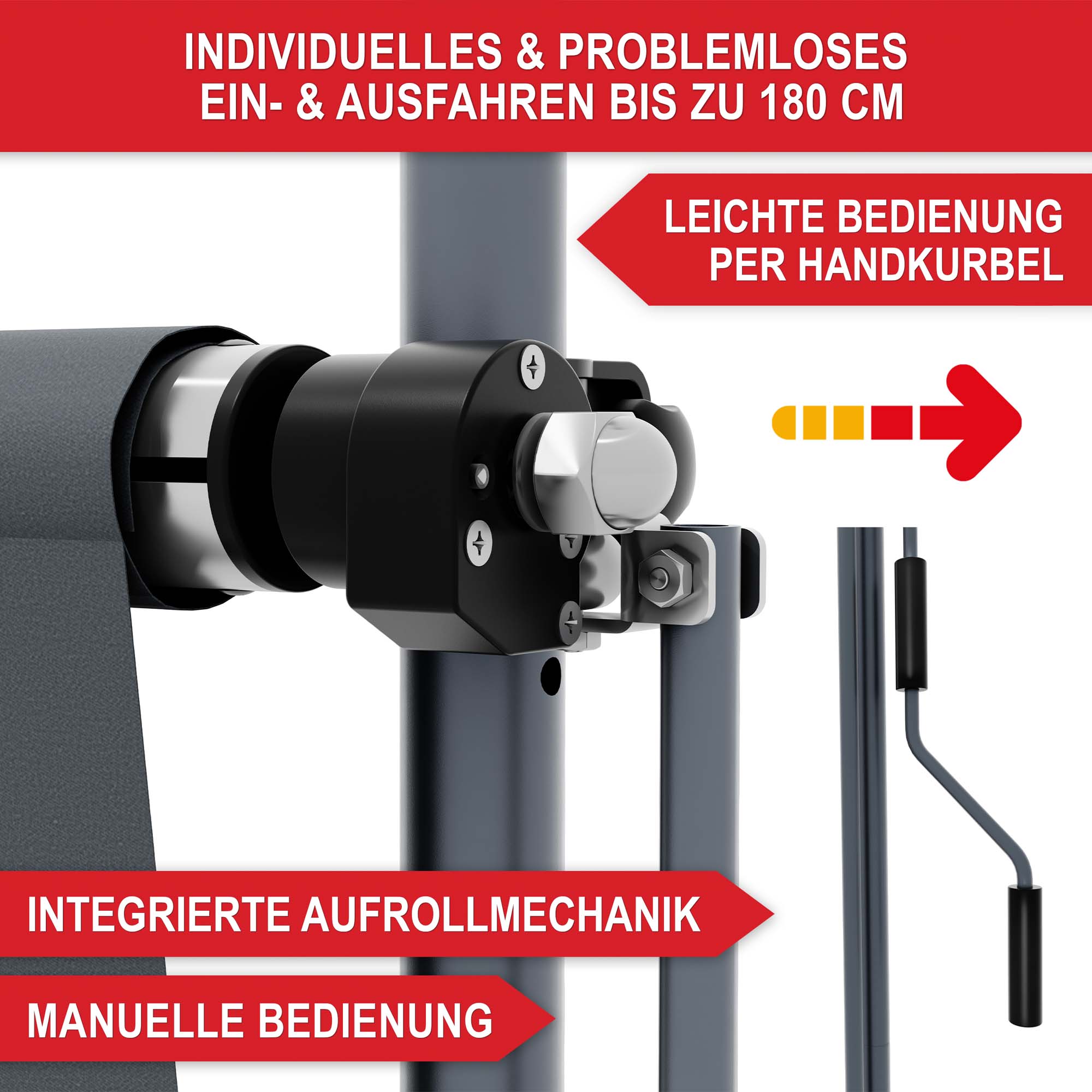 INDIVIDUELLES & PROBLEMLOSES EIN- & AUSFAHREN BIS ZU 180 CM

LEICHTE BEDIENUNG PER HANDKURBEL

INTEGRIERTE AUFROLLMECHANIK

MANUELLE BEDIENUNG