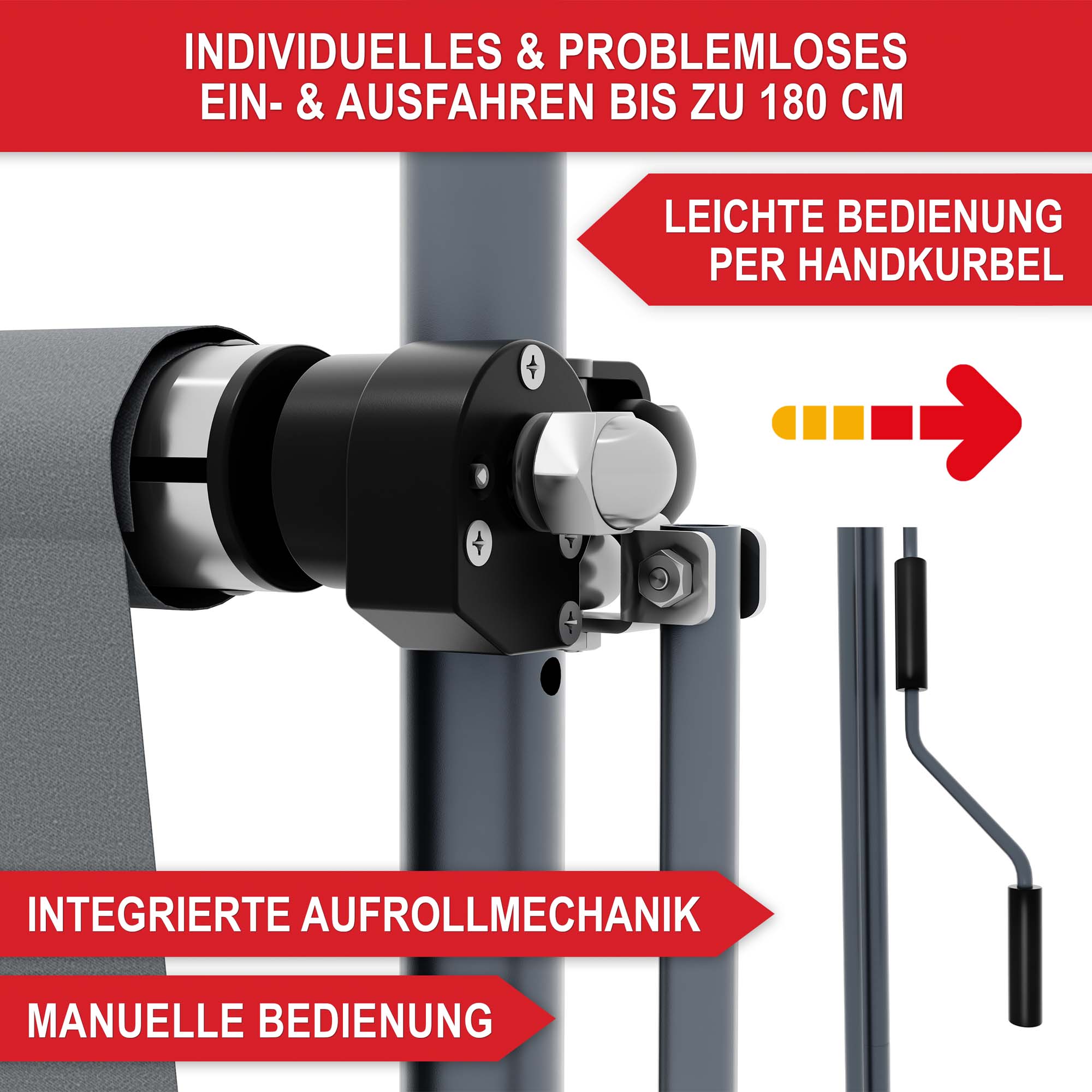 INDIVIDUELLES & PROBLEMLOSES EIN- & AUSFAHREN BIS ZU 180 CM

LEICHTE BEDIENUNG PER HANDKURBEL

INTEGRIERTE AUFROLLMECHANIK

MANUELLE BEDIENUNG