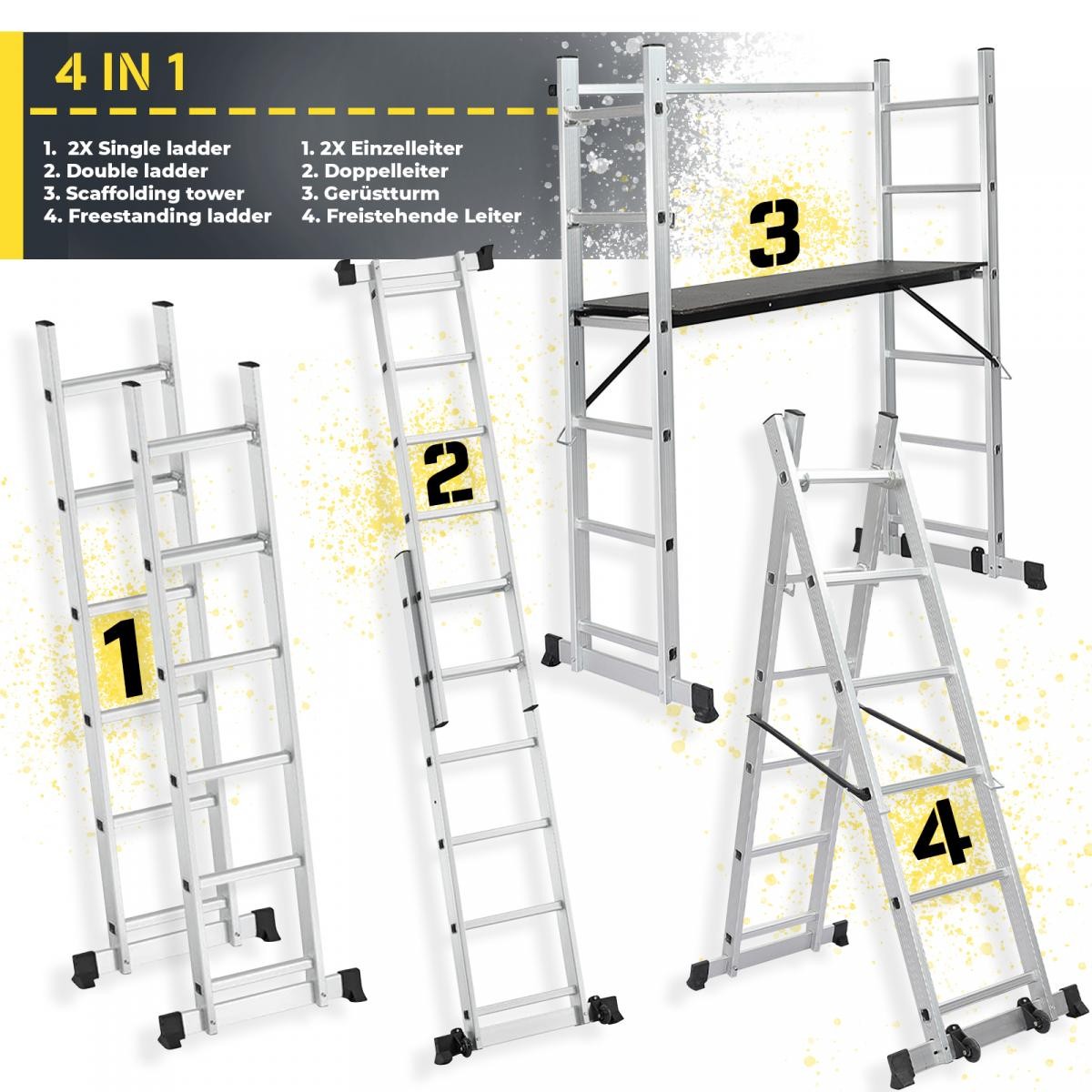 4 IN 1

1. 2X Single ladder
2. Double ladder
3. Scaffolding tower
4. Freestanding ladder

1. 2X Einzelleiter
2. Doppelleiter
3. Gerüstturm
4. Freistehende Leiter

3

2

1

4