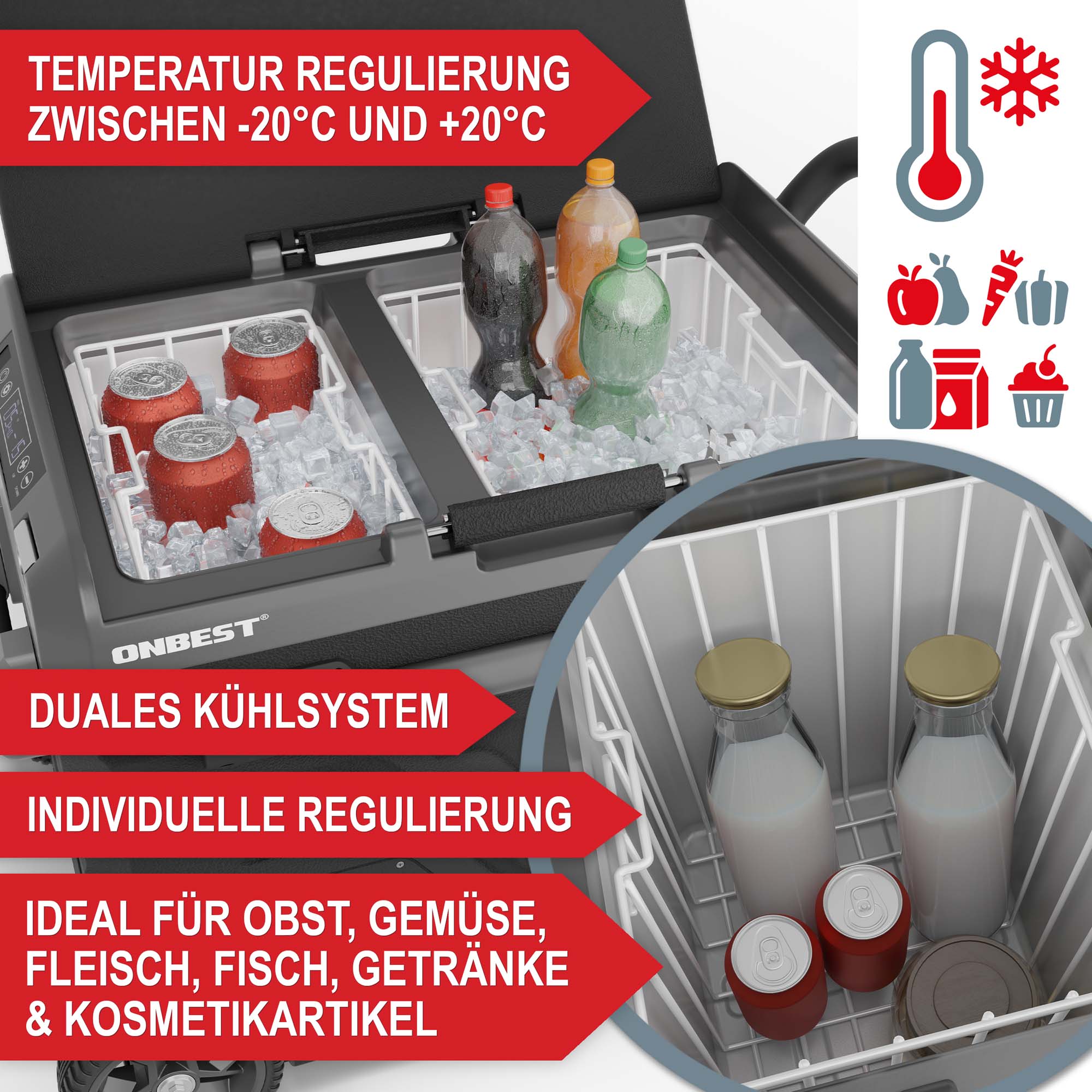 TEMPERATUR REGULIERUNG ZWISCHEN -20°C UND +20°C

ONBEST®

DUALES KÜHLSYSTEM

INDIVIDUELLE REGULIERUNG

IDEAL FÜR OBST, GEMÜSE, FLEISCH, FISCH, GETRÄNKE & KOSMETIKARTIKEL