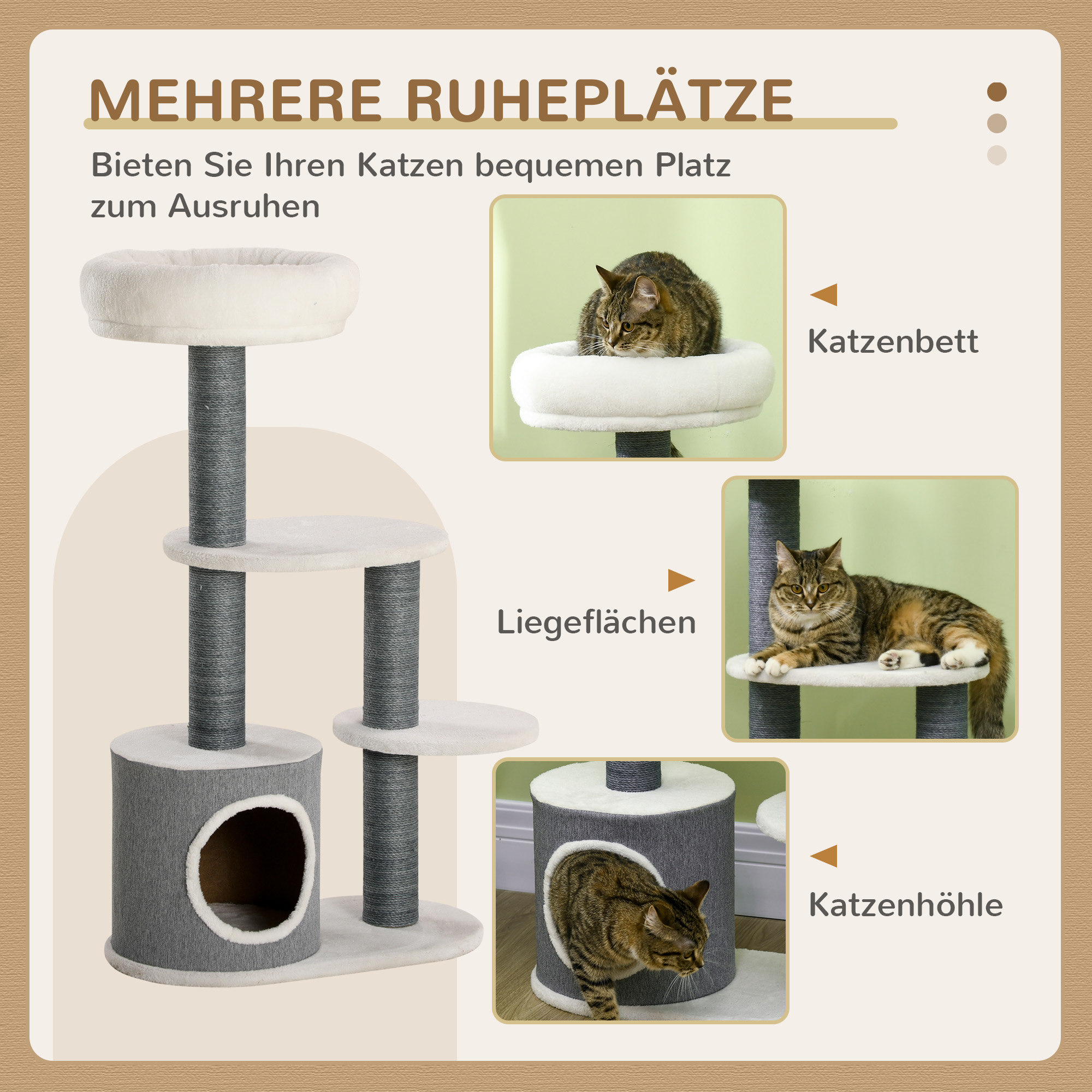 MEHRERE RUHEPLÄTZE

Bieten Sie Ihren Katzen bequemen Platz zum Ausruhen

Katzenbett

Liegeflächen

Katzenhöhle