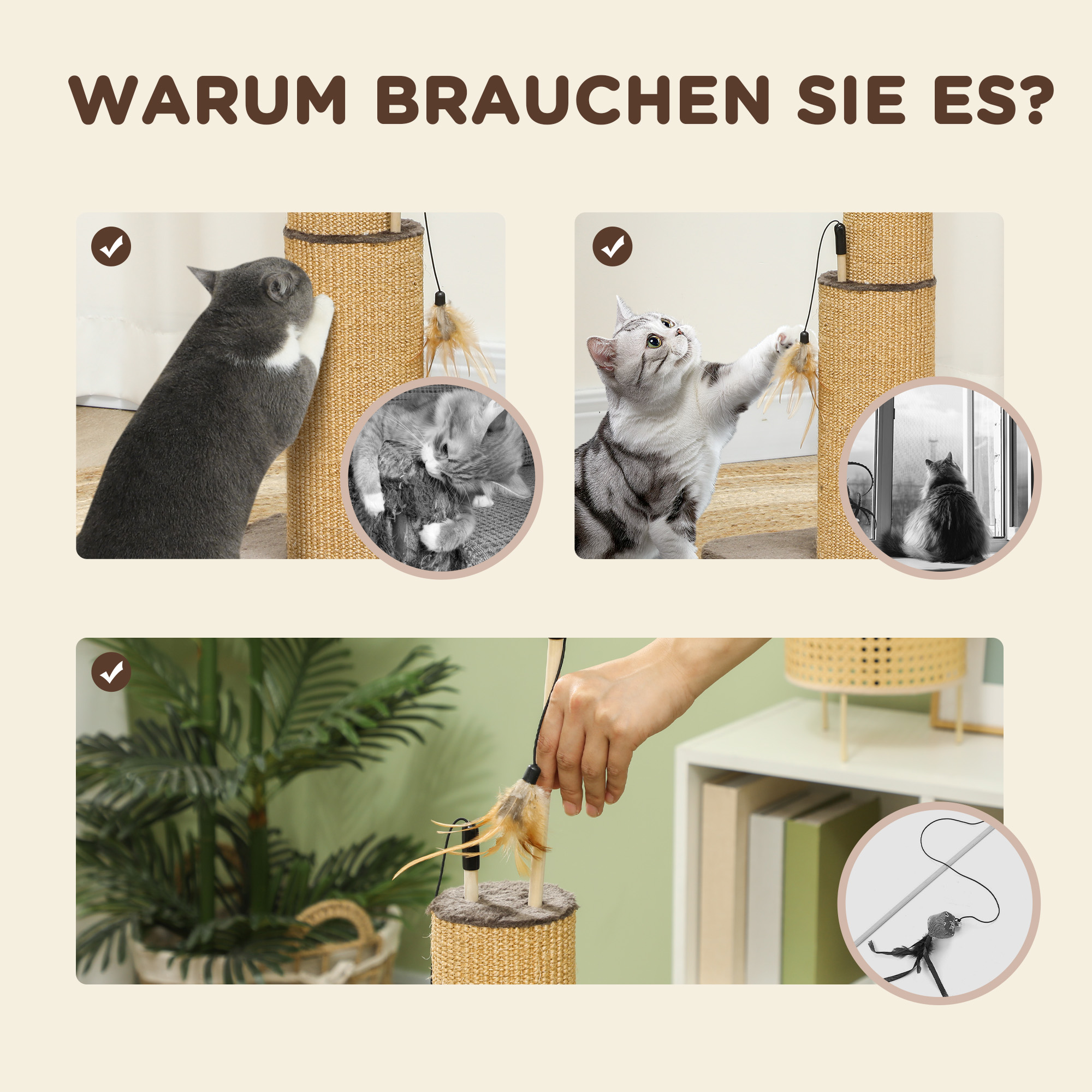 WARUM BRAUCHEN SIE ES?