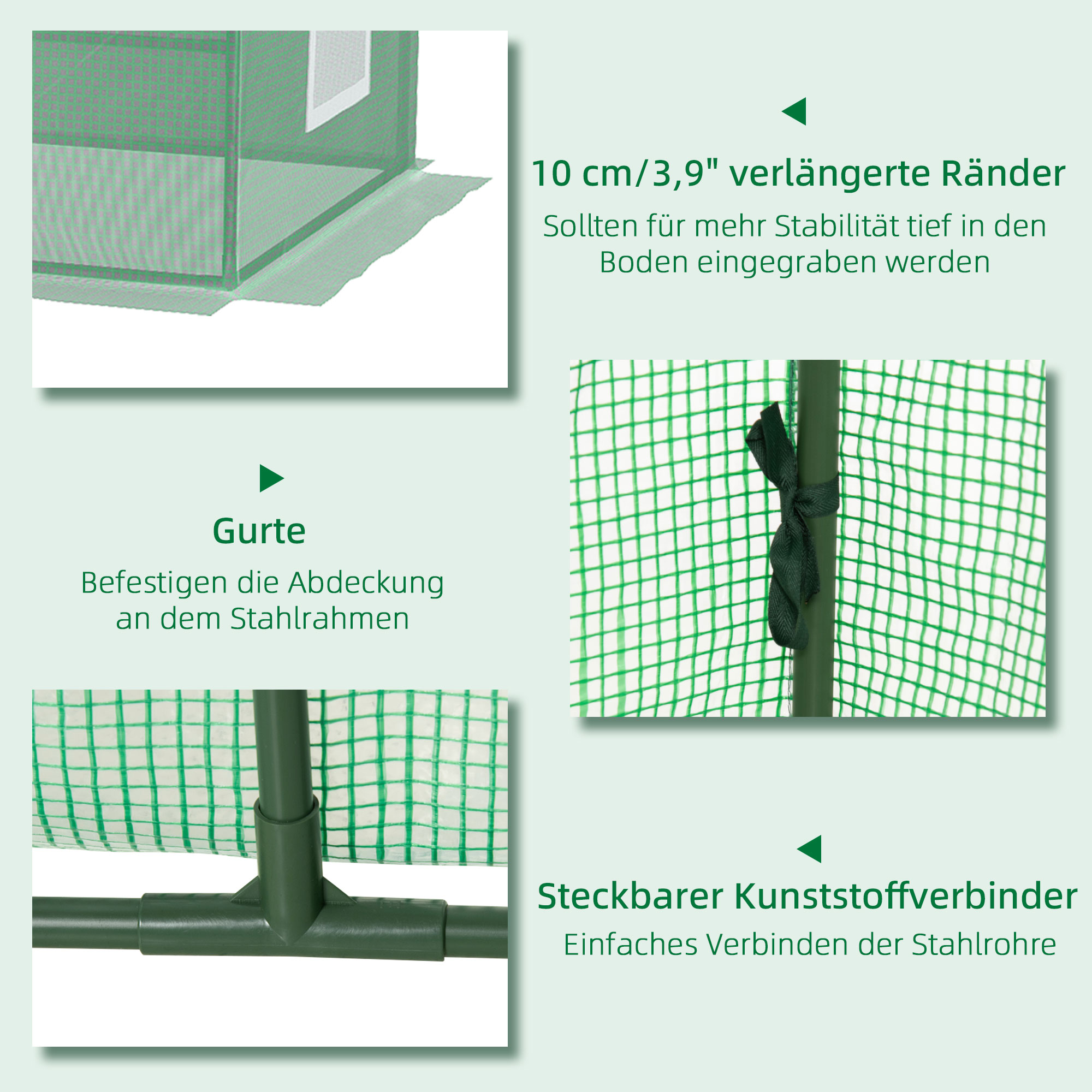 10 cm/3,9" verlängerte Ränder

Sollten für mehr Stabilität tief in den Boden eingegraben werden

Gurte

Befestigen die Abdeckung an dem Stahlrahmen

Steckbarer Kunststoffverbinder

Einfaches Verbinden der Stahlrohre