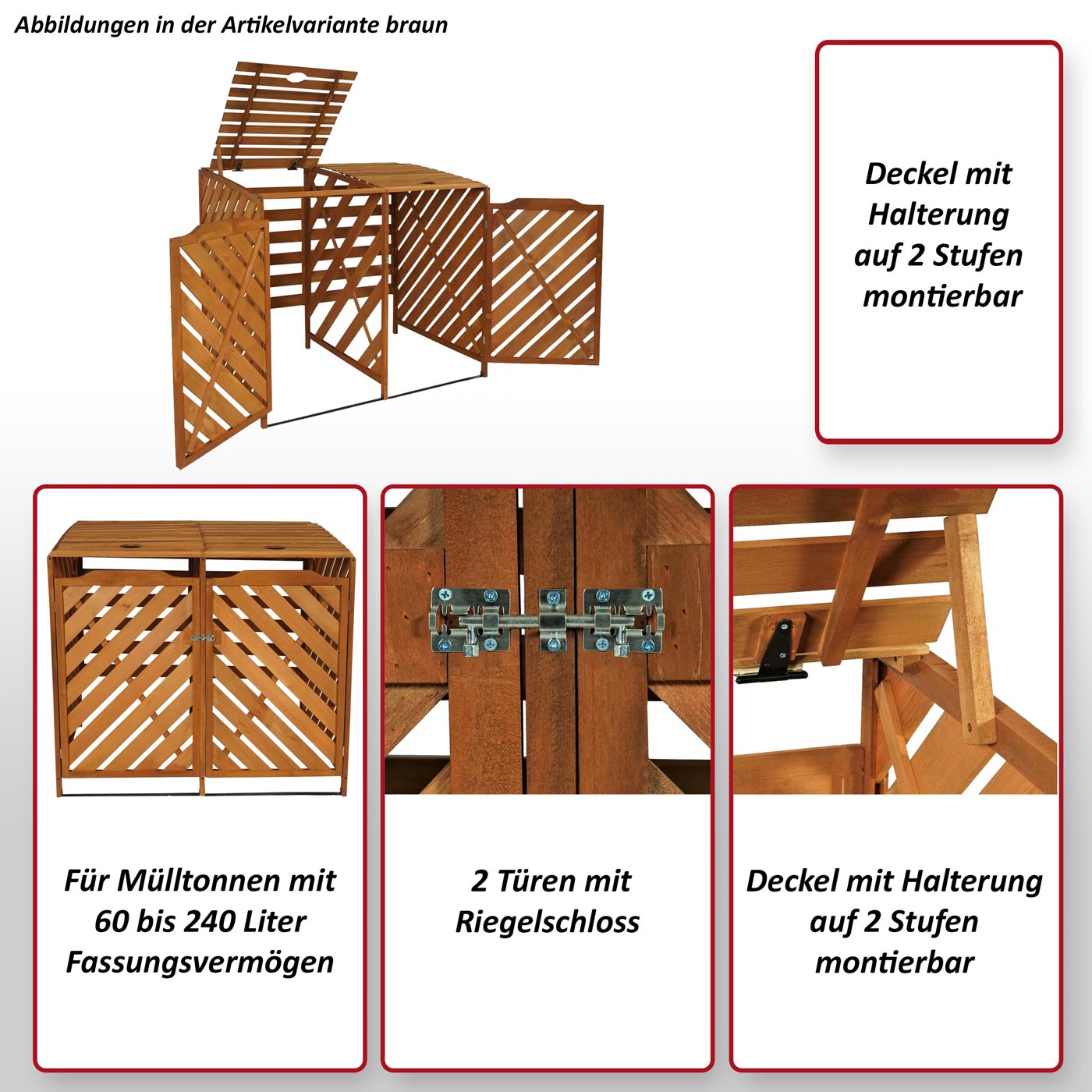 Abbildungen in der Artikelvariante braun

Deckel mit Halterung auf 2 Stufen montierbar

Für Mülltonnen mit 60 bis 240 Liter Fassungsvermögen

2 Türen mit Riegelschloss

Deckel mit Halterung auf 2 Stufen montierbar