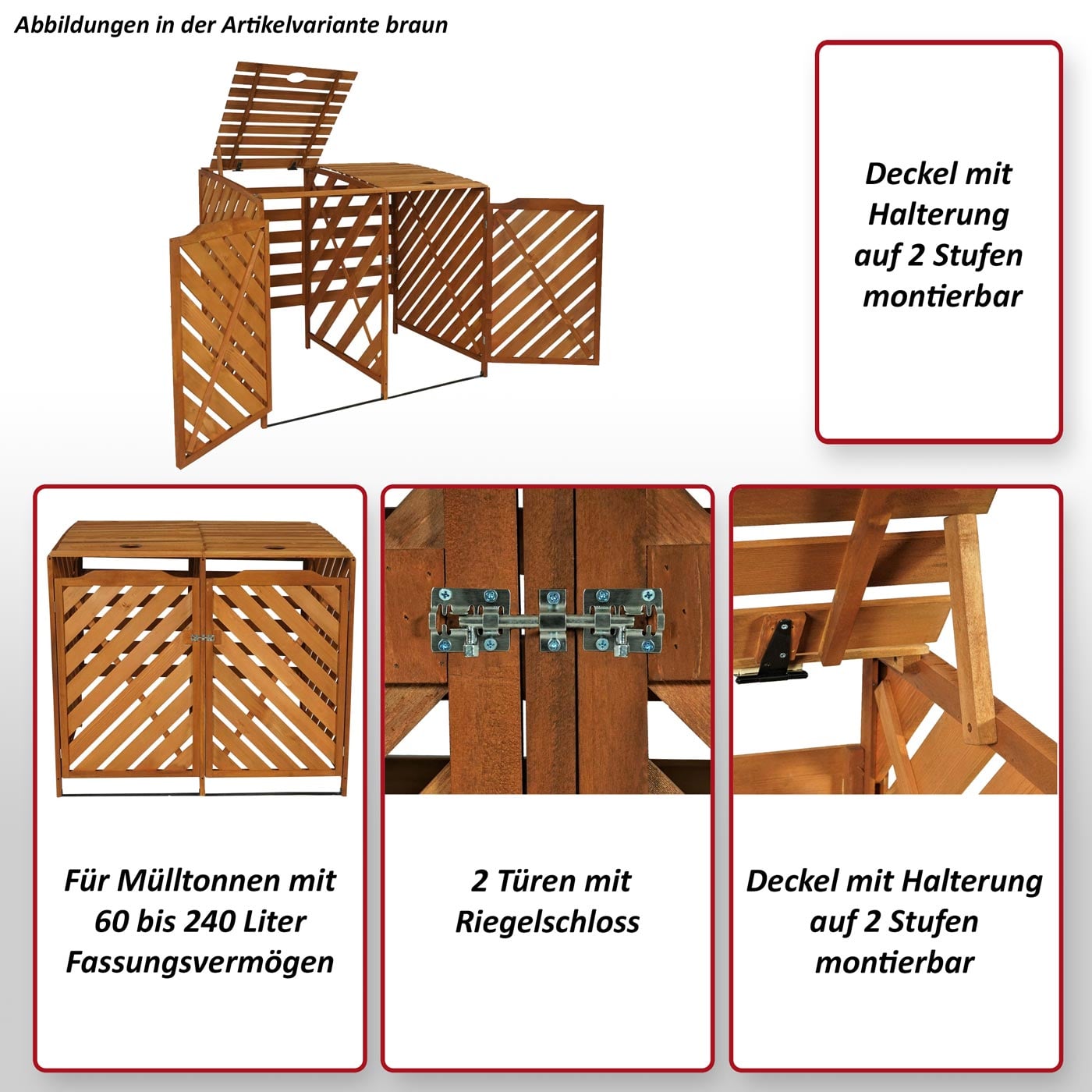 Abbildungen in der Artikelvariante braun

Deckel mit Halterung auf 2 Stufen montierbar

Für Mülltonnen mit 60 bis 240 Liter Fassungsvermögen

2 Türen mit Riegelschloss

Deckel mit Halterung auf 2 Stufen montierbar