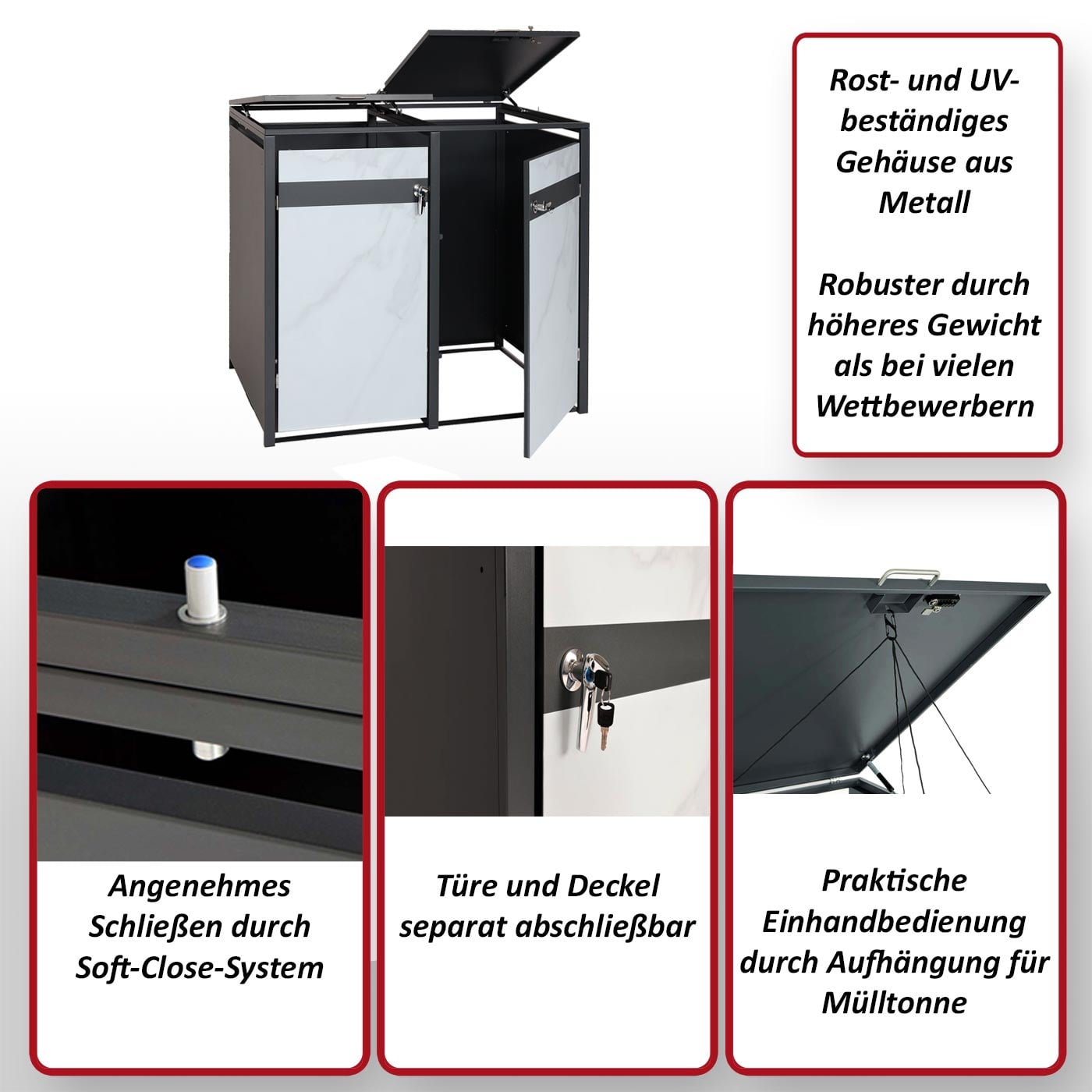 Rost- und UV-beständiges Gehäuse aus Metall

Robuster durch höheres Gewicht als bei vielen Wettbewerbern

Angenehmes Schließen durch Soft-Close-System

Türe und Deckel separat abschließbar

Praktische Einhandbedienung durch Aufhängung für Mülltonne