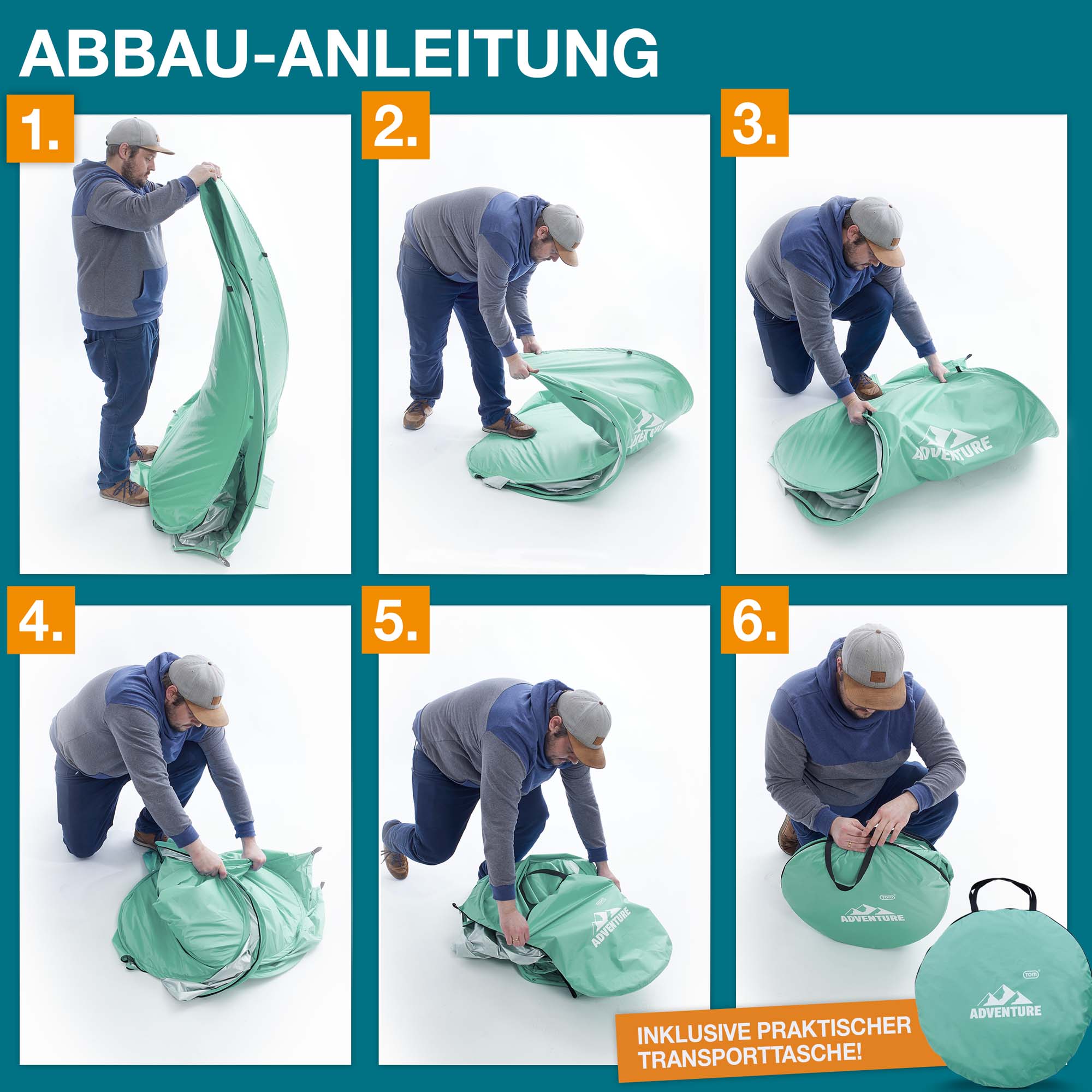 ABBAU-ANLEITUNG

1.

2.

ADVENTURE

3.

ADVENTURE

4.

5.

TOM

ADVENTURE

6.

TOM

ADVENTURE

TOM

ADVENTURE

INKLUSIVE PRAKTISCHER TRANSPORTTASCHE!